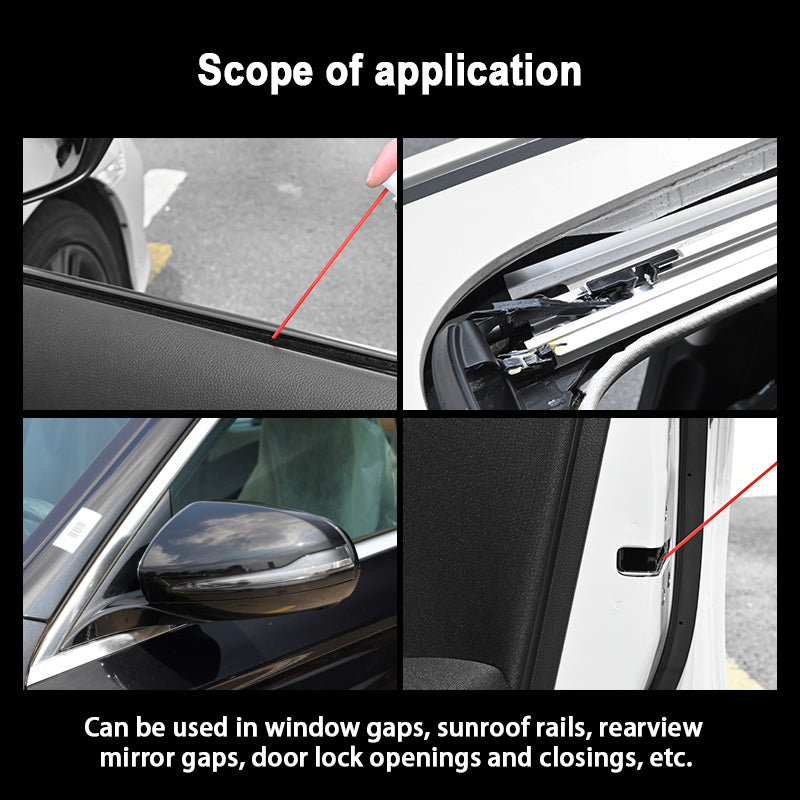 Scope of application

Can be used in window gaps, sunroof rails, rearview mirror gaps, door lock openings and closings, etc.